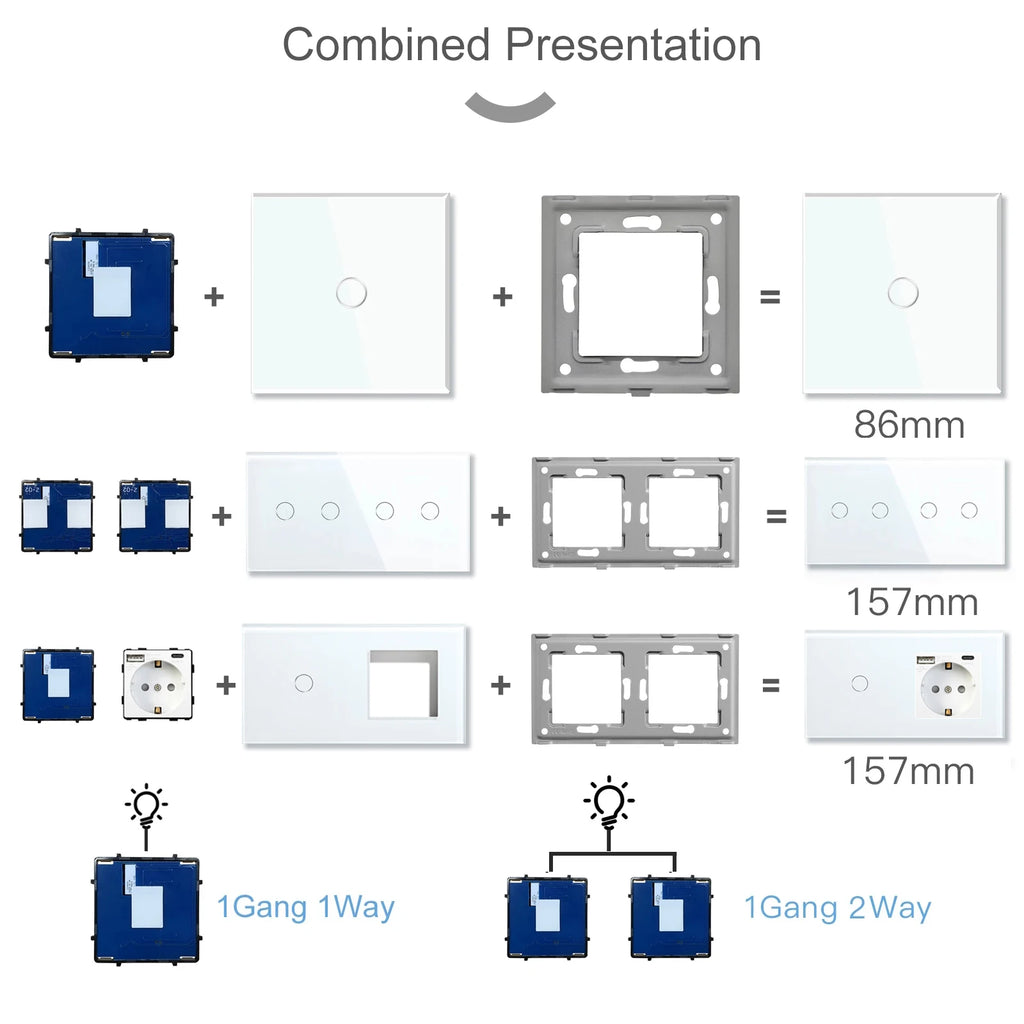 Combined Presentation

+ + =

86mm

+ + =

157mm

+ + =

157mm

1Gang 1Way

1Gang 2Way