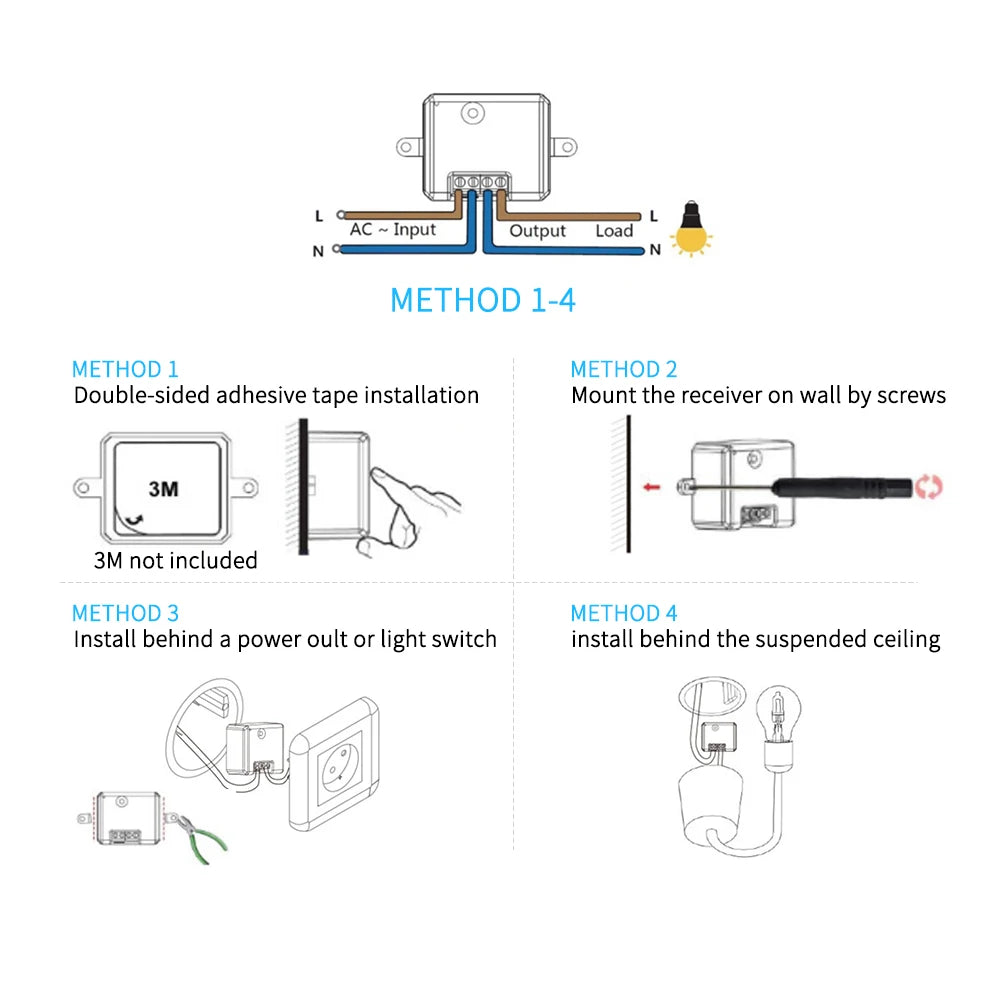 L
AC ~ Input
N
Output
Load
L
N

METHOD 1-4

METHOD 1
Double-sided adhesive tape installation

3M
3M not included

METHOD 2
Mount the receiver on wall by screws

METHOD 3
Install behind a power oult or light switch

METHOD 4
install behind the suspended ceiling