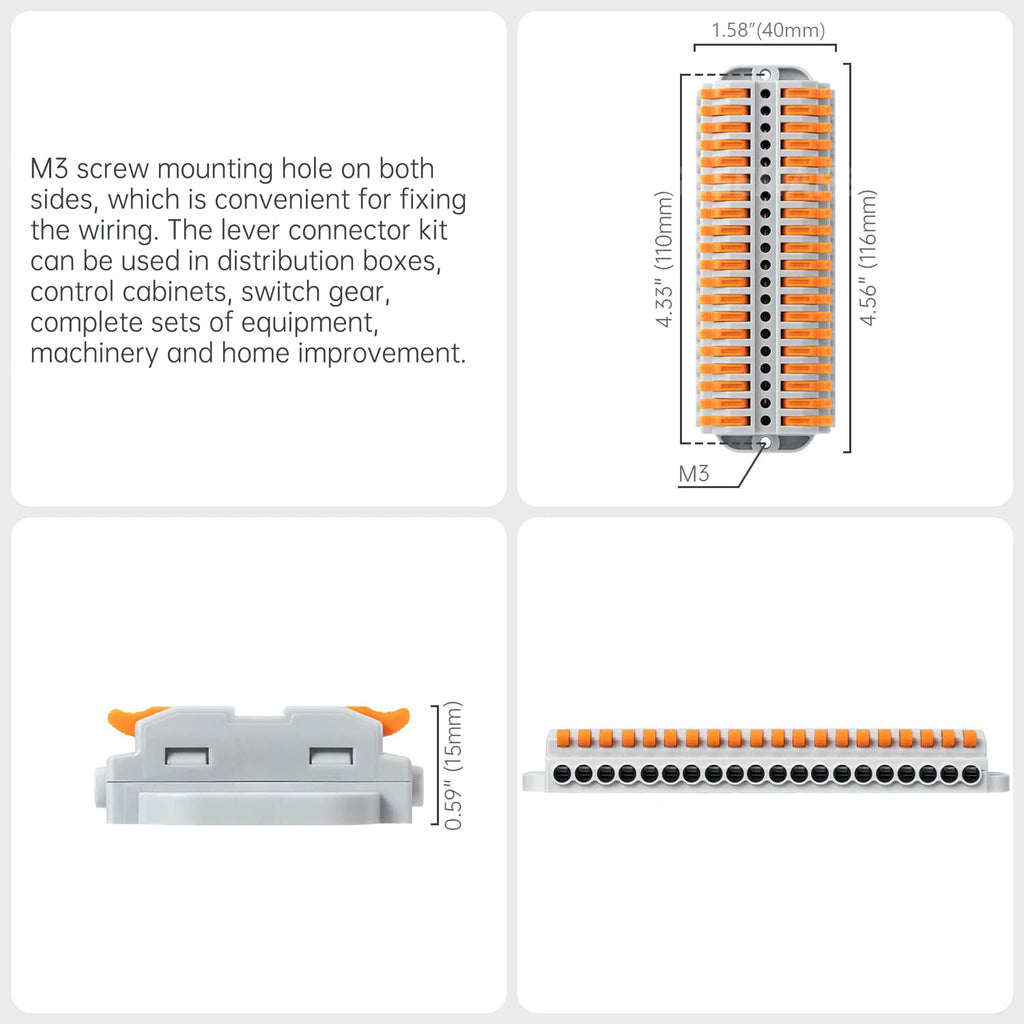 M3 screw mounting hole on both sides, which is convenient for fixing the wiring. The lever connector kit can be used in distribution boxes, control cabinets, switch gear, complete sets of equipment, machinery and home improvement.

1.58"(40mm)

4.33" (110mm)

4.56" (116mm)

M3

0.59" (15mm)