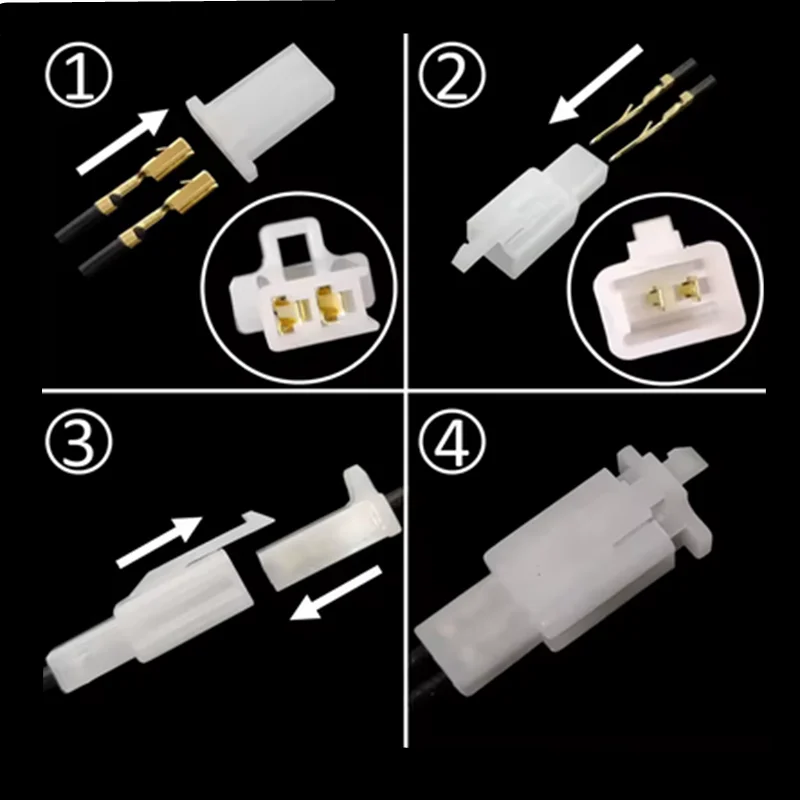 ①
②
③
④