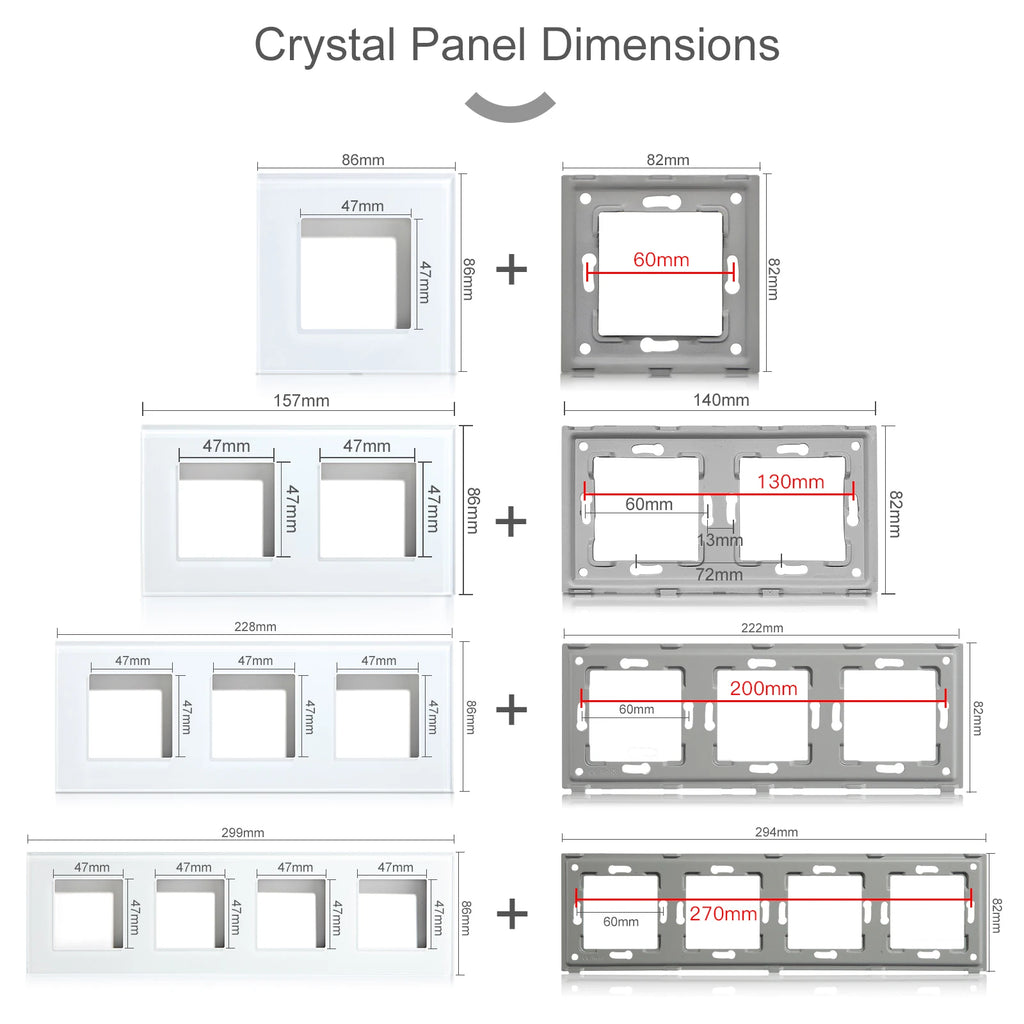 Crystal Panel Dimensions

86mm
47mm
47mm
86mm
+
82mm
60mm
82mm

157mm
47mm
47mm
47mm
47mm
86mm
+
140mm
130mm
60mm
13mm
72mm
82mm

228mm
47mm
47mm
47mm
47mm
47mm
47mm
86mm
+
222mm
200mm
60mm
82mm

299mm
47mm
47mm
47mm
47mm
47mm
47mm
47mm
47mm
86mm
+
294mm
270mm
60mm
82mm